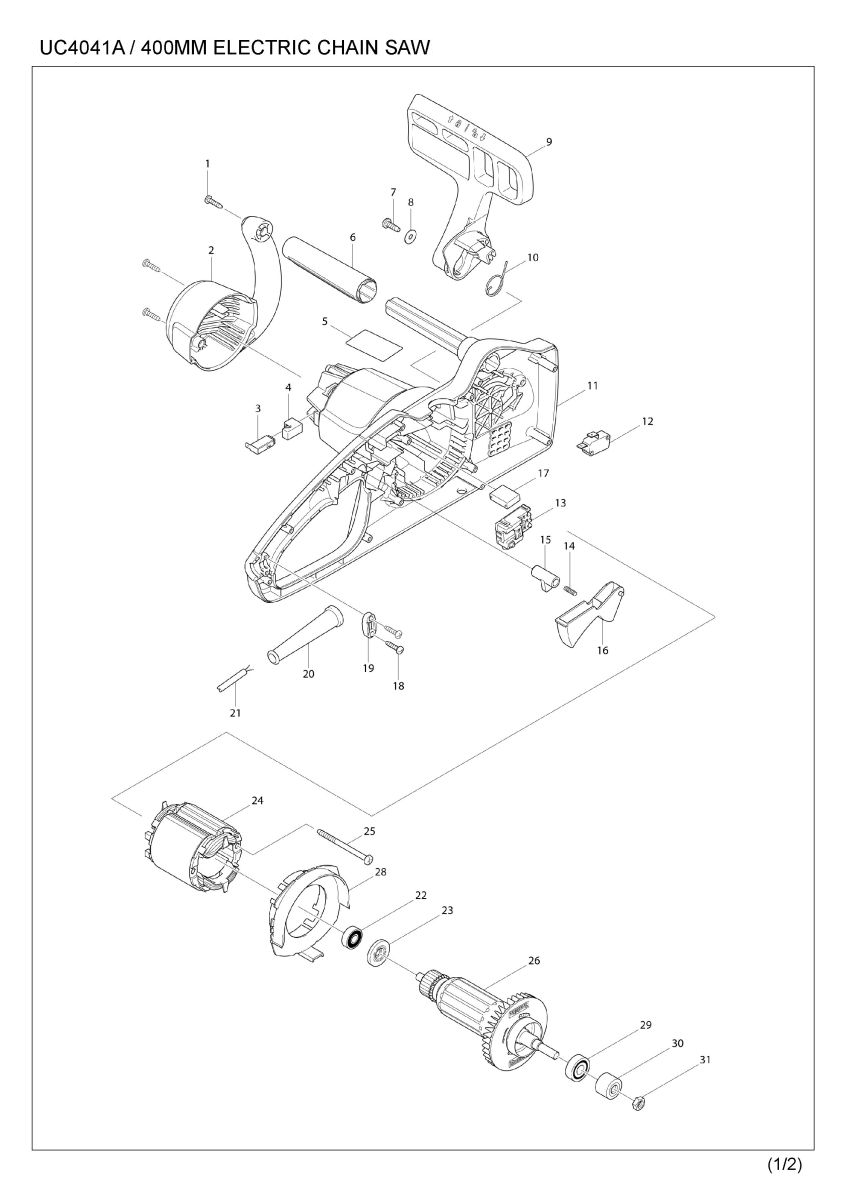 UC4041A / 400MM ELECTRIC CHAIN SAW

1
2
3
4
5
6
7
8
9
10
11
12
17
13
15
14
16
20
19
18
21
24
25
28
22
23
26
29
30
31

(1/2)