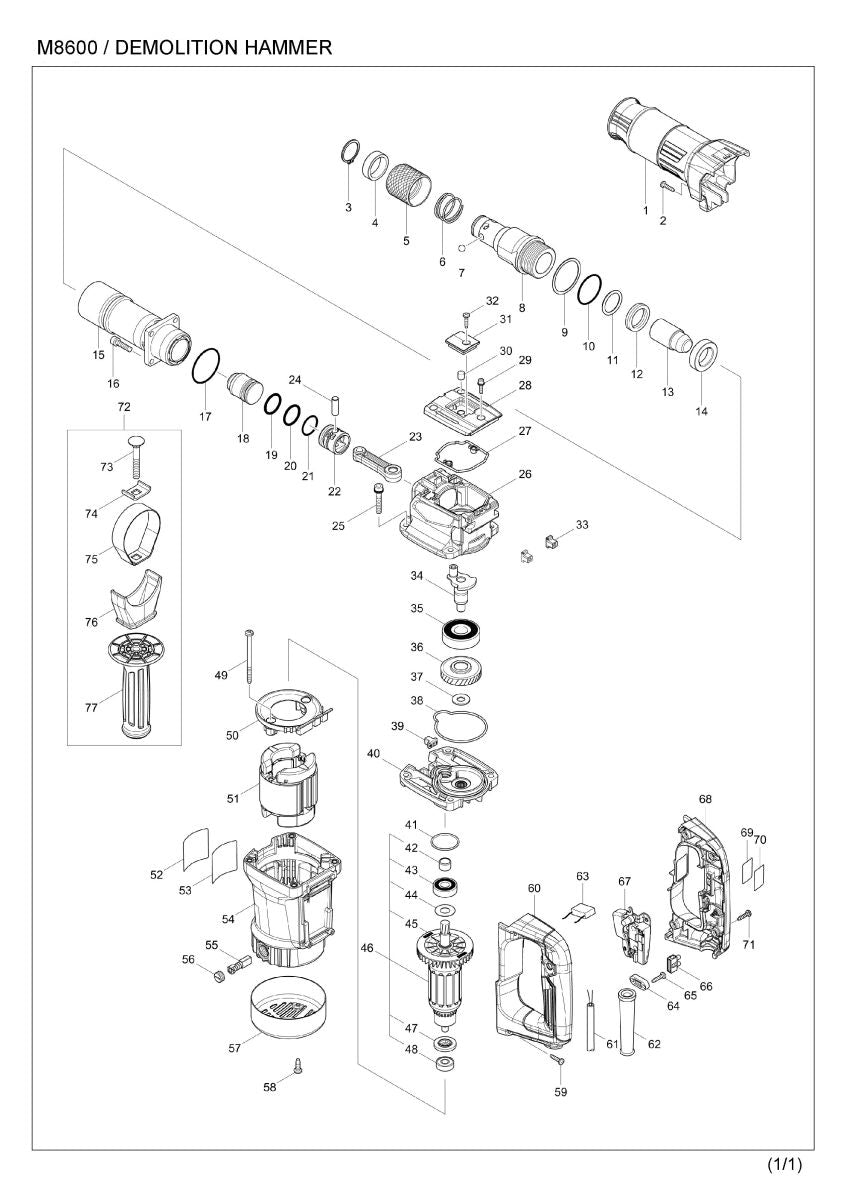 M8600 / DEMOLITION HAMMER

1
2
3
4
5
6
7
8
9
10
11
12
13
14
15
16
17
18
19
20
21
22
23
24
25
26
27
28
29
30
31
32
33
34
35
36
37
38
39
40
41
42
43
44
45
46
47
48
49
50
51
52
53
54
55
56
57
58
59
60
61
62
63
64
65
66
67
68
69
70
71
72
73
74
75
76
77

(1/1)