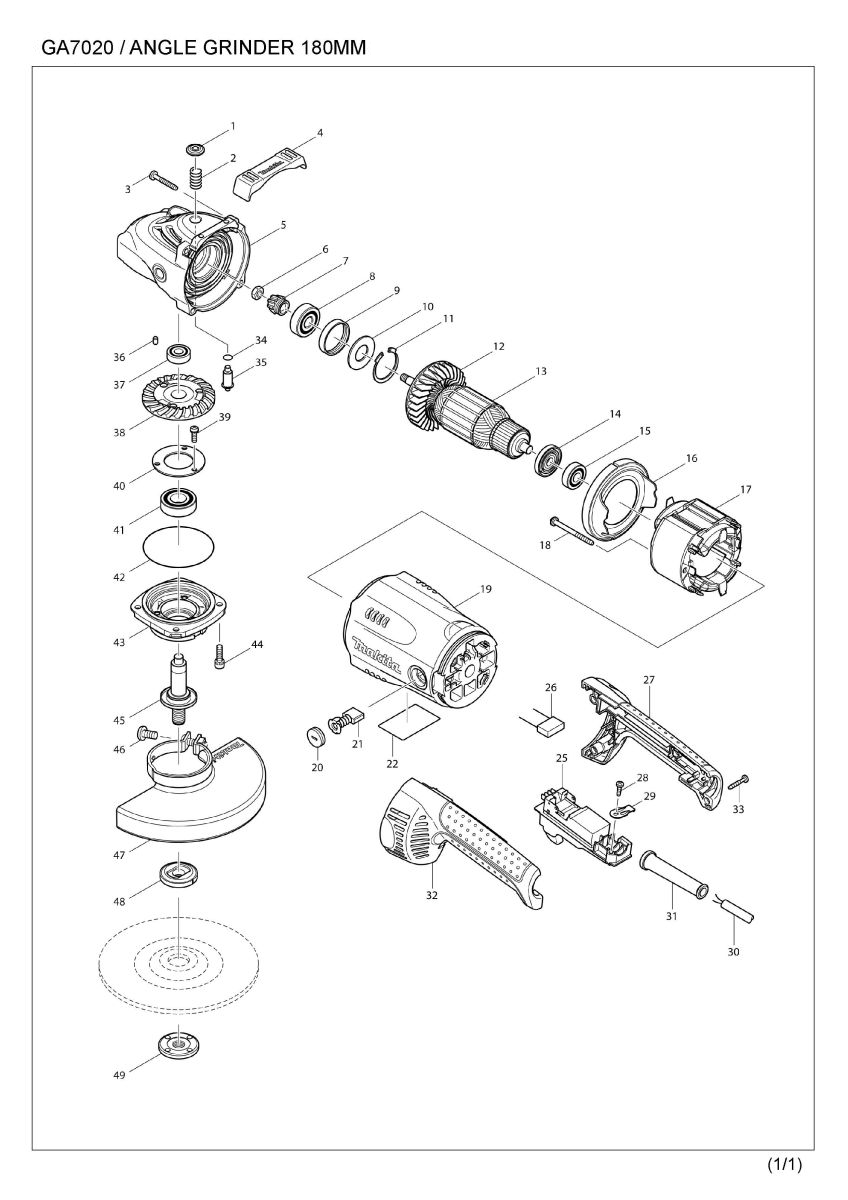 GA7020 / ANGLE GRINDER 180MM

1
2
3
4
5
6
7
8
9
10
11
12
13
14
15
16
17
18
19
20
21
22
25
26
27
28
29
30
31
32
33
34
35
36
37
38
39
40
41
42
43
44
45
46
47
48
49

makita
makita

(1/1)